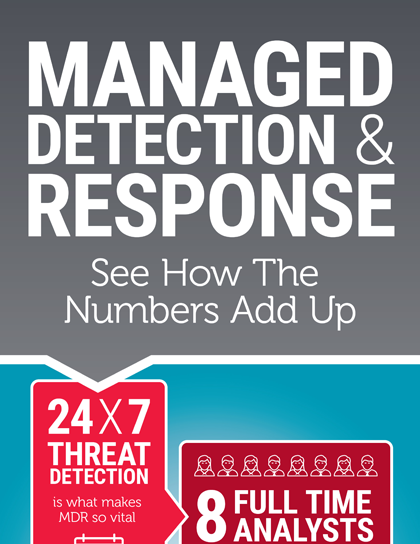 MANAGED DETECTION & RESPONSE

See How The Numbers Add Up

24X7 THREAT DETECTION

is what makes MDR so vital

8 FULL TIME ANALYSTS